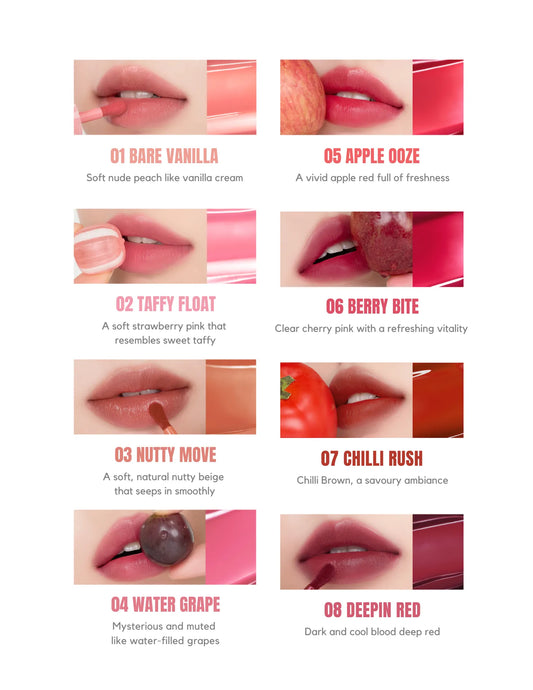 01 BARE VANILLA
Soft nude peach like vanilla cream

02 TAFFY FLOAT
A soft strawberry pink that resembles sweet taffy

03 NUTTY MOVE
A soft, natural nutty beige that seeps in smoothly

04 WATER GRAPE
Mysterious and muted like water-filled grapes

05 APPLE OOZE
A vivid apple red full of freshness

06 BERRY BITE
Clear cherry pink with a refreshing vitality

07 CHILLI RUSH
Chilli Brown, a savoury ambiance

08 DEEPIN RED
Dark and cool blood deep red